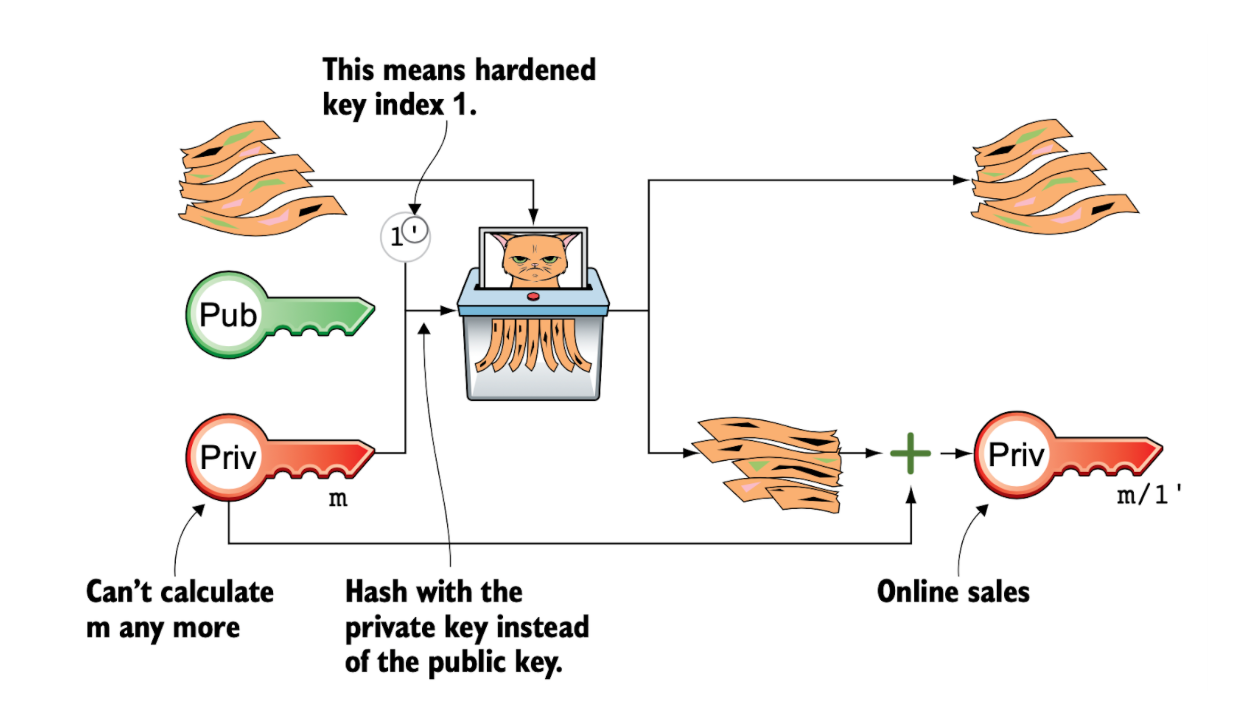 This means hardened key index 1.

1'

Pub

Priv

m

Priv

m/1'

Can't calculate m any more

Hash with the private key instead of the public key.

Online sales